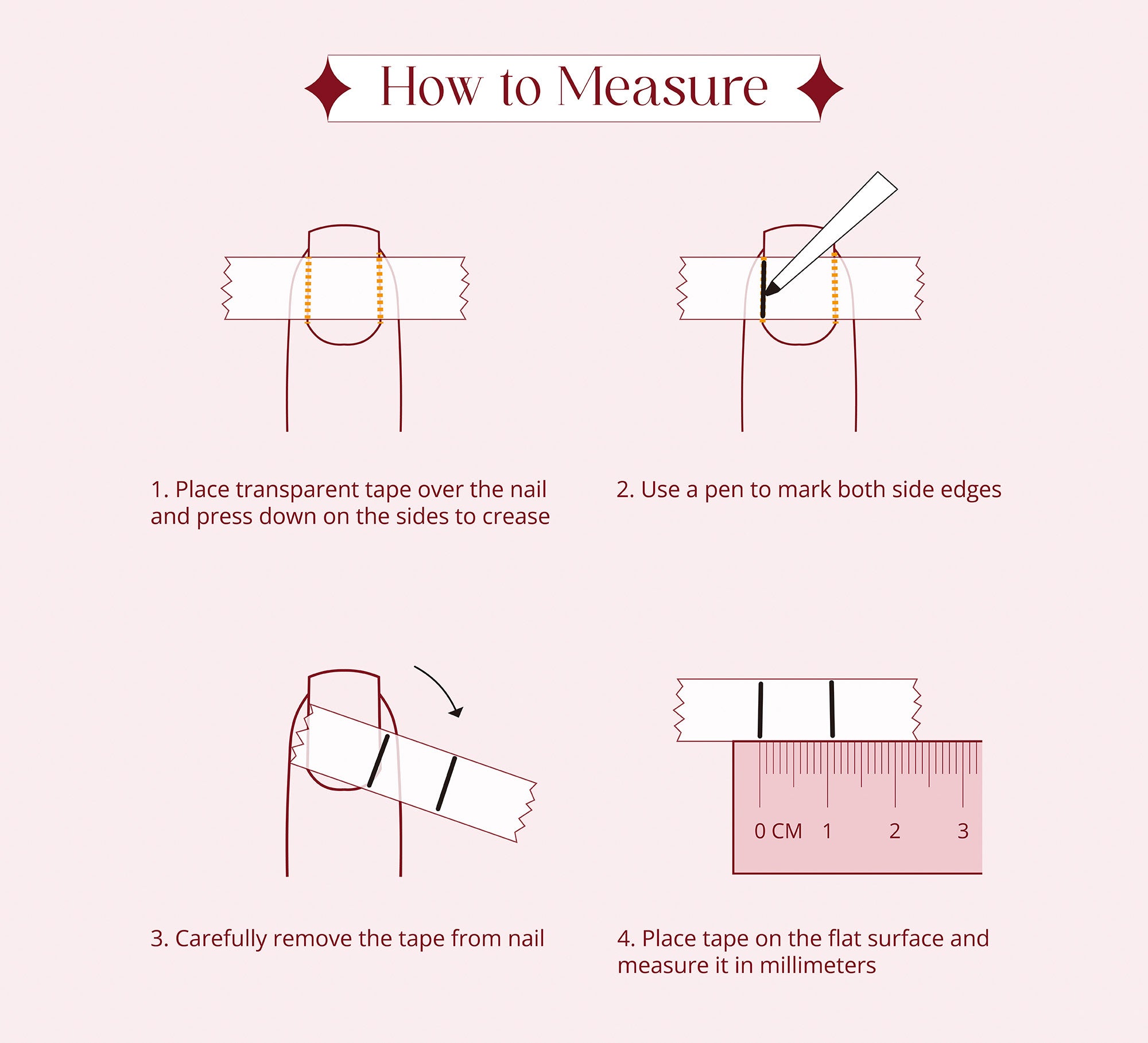 How to Measure

1. Place transparent tape over the nail and press down on the sides to crease

2. Use a pen to mark both side edges

3. Carefully remove the tape from nail

0 CM 1 2 3

4. Place tape on the flat surface and measure it in millimeters